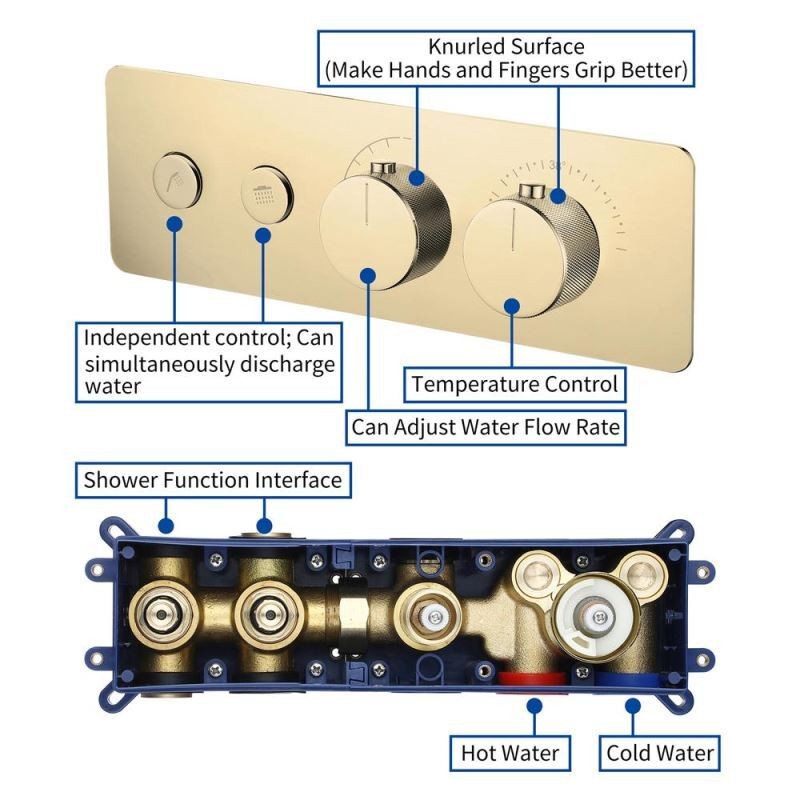 Knurled Surface
(Make Hands and Fingers Grip Better)

38°

Independent control; Can simultaneously discharge water

Temperature Control

Can Adjust Water Flow Rate

Shower Function Interface

Hot Water

Cold Water