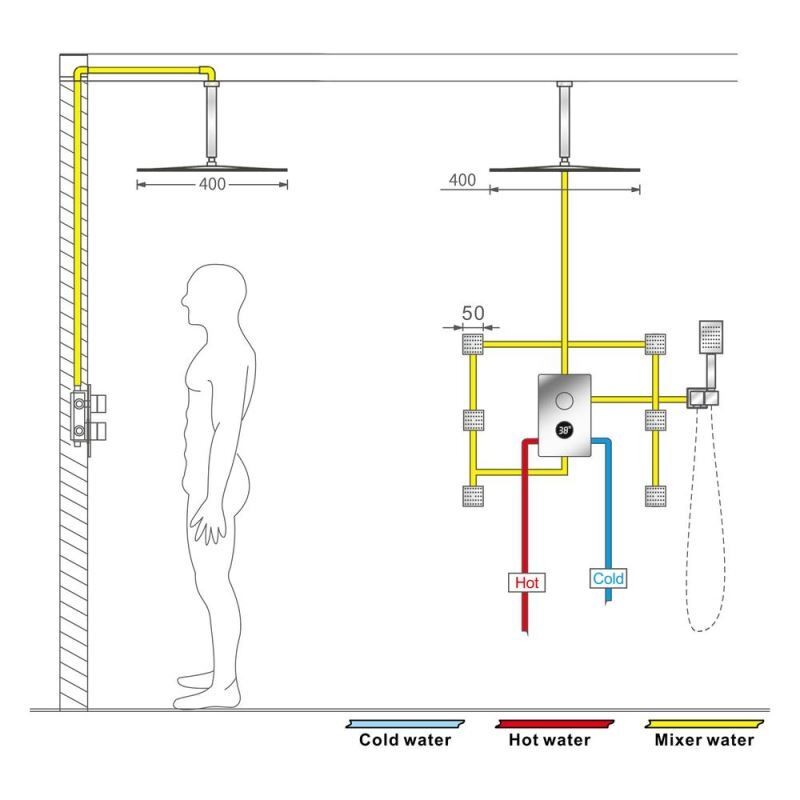 400

400

50

38°

Hot

Cold

Cold water

Hot water

Mixer water