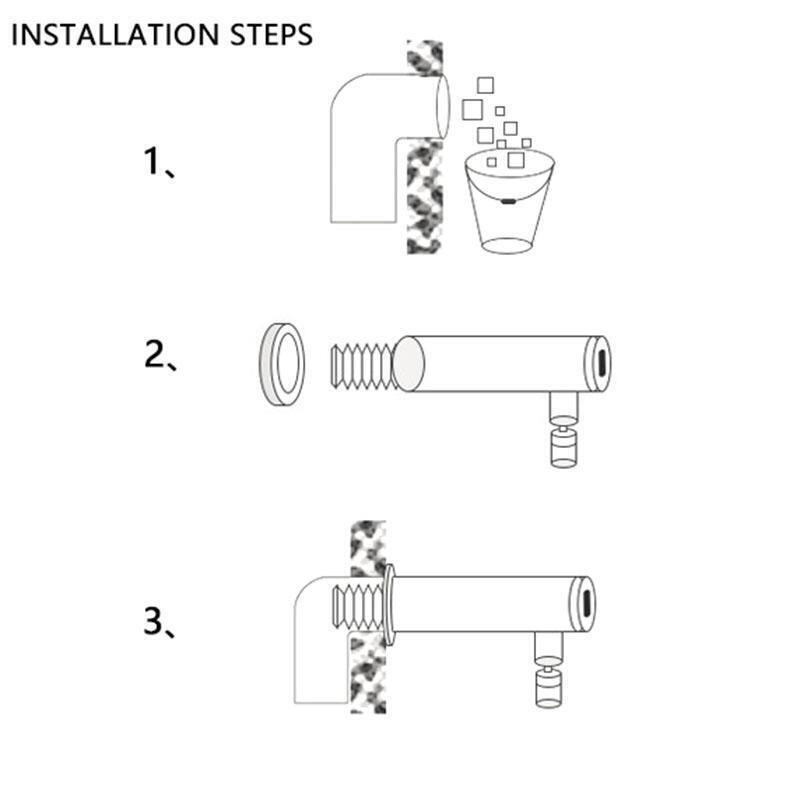 INSTALLATION STEPS

1、

2、

3、