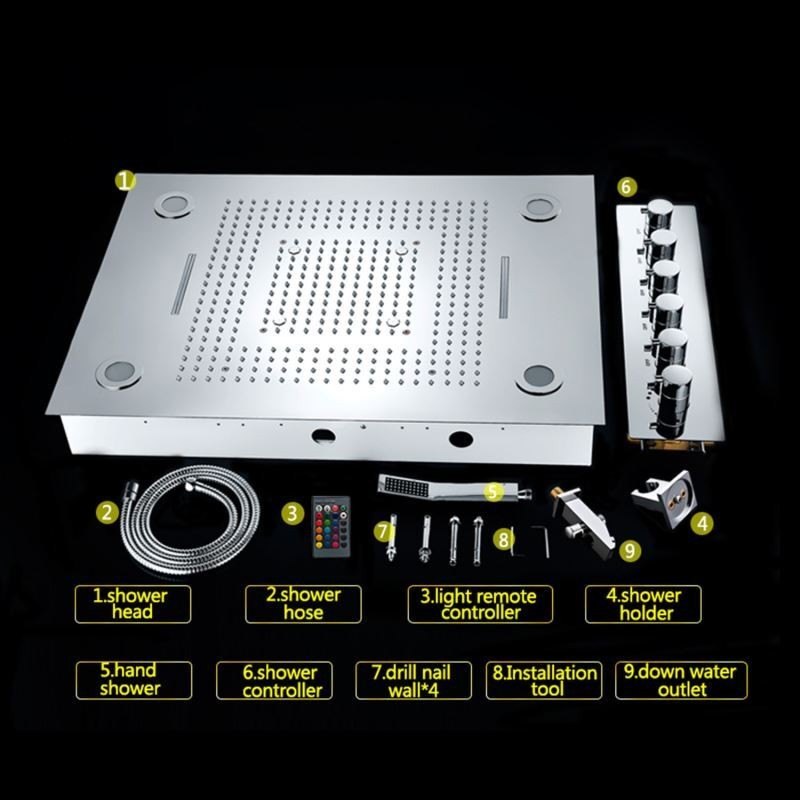 1
6
2
3
5
7
8
9
4

1.shower head

2.shower hose

3.light remote controller

4.shower holder

5.hand shower

6.shower controller

7.drill nail wall*4

8.Installation tool

9.down water outlet