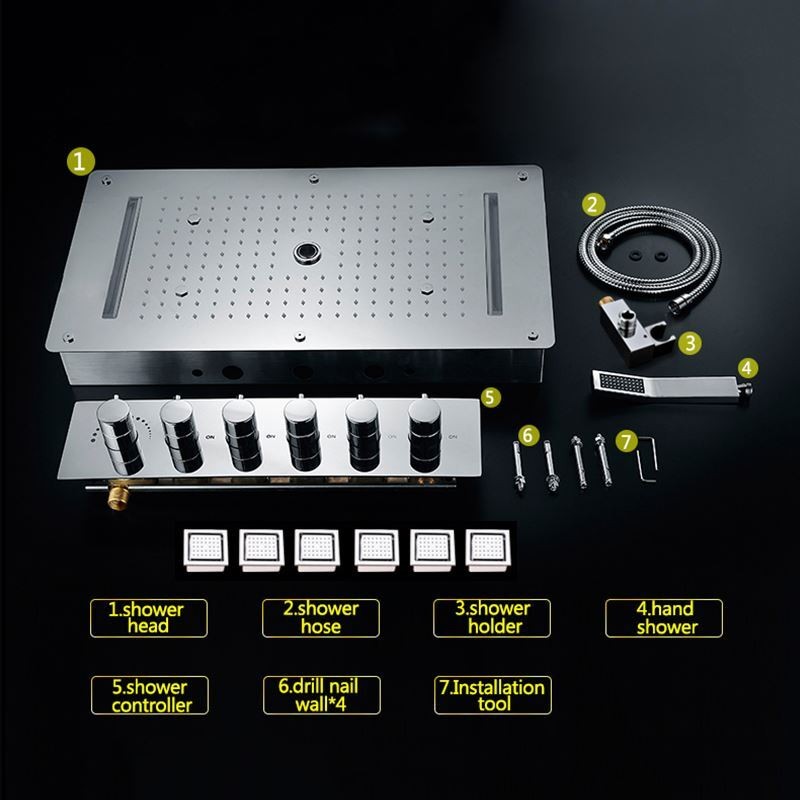 1

2

3

4

5

ON ON ON ON ON

6

7

1.shower head

2.shower hose

3.shower holder

4.hand shower

5.shower controller

6.drill nail wall*4

7.Installation tool